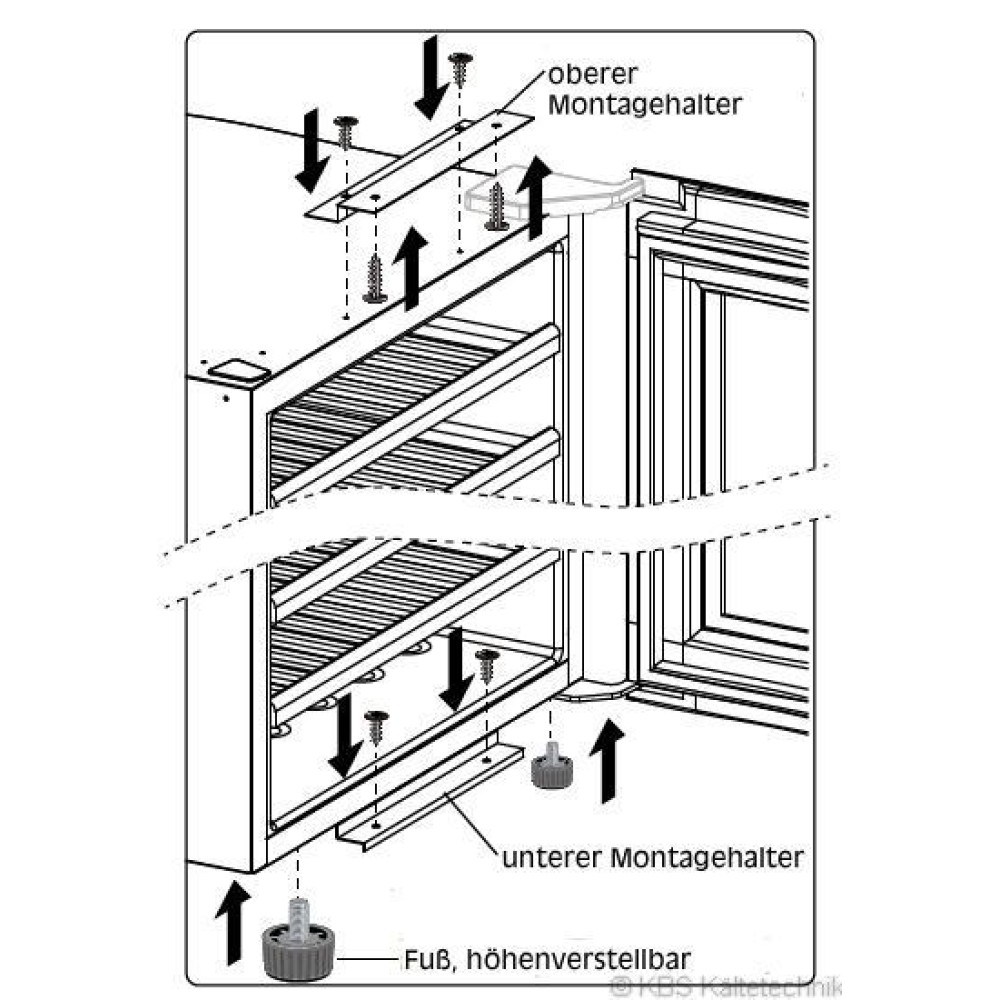 oberer Montagehalter

unterer Montagehalter

Fuß, höhenverstellbar

© KBS Kältetechnik